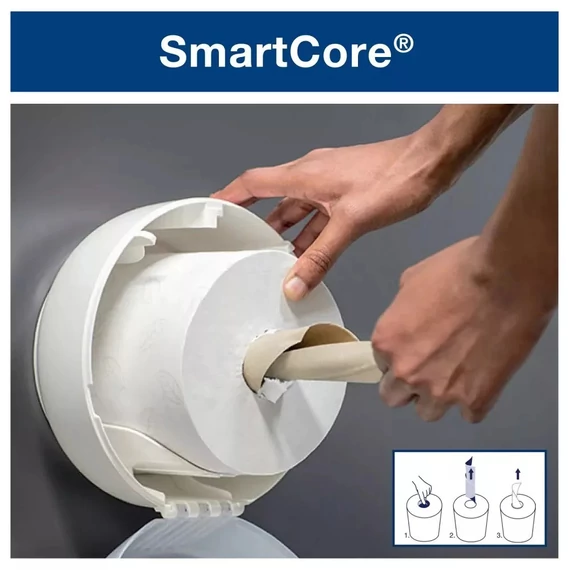 SmartCore®

1.
2.
3.